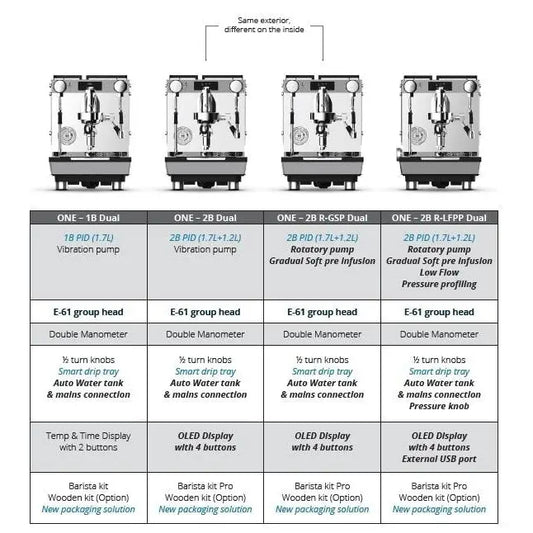 Same exterior, different on the inside

| ONE – 1B Dual | ONE – 2B Dual | ONE – 2B R-GSP Dual | ONE – 2B R-LFPP Dual |
|---|---|---|---|
| 1B PID (1.7L) Vibration pump | 2B PID (1.7L+1.2L) Vibration pump | 2B PID (1.7L+1.2L) Rotatory pump Gradual Soft pre infusion | 2B PID (1.7L+1.2L) Rotatory pump Gradual Soft pre infusion Low Flow Pressure profiling |
| E-61 group head | E-61 group head | E-61 group head | E-61 group head |
| Double Manometer | Double Manometer | Double Manometer | Double Manometer |
| ½ turn knobs Smart drip tray Auto Water tank & mains connection | ½ turn knobs Smart drip tray Auto Water tank & mains connection | ½ turn knobs Smart drip tray Auto Water tank & mains connection | ½ turn knobs Smart drip tray Auto Water tank & mains connection Pressure knob |
| Temp & Time Display with 2 buttons | OLED Display with 4 buttons | OLED Display with 4 buttons | OLED Display with 4 buttons External USB port |
| Barista kit Wooden kit (Option) New packaging solution | Barista kit Pro Wooden kit (Option) New packaging solution | Barista kit Pro Wooden kit (Option) New packaging solution | Barista kit Pro Wooden kit (Option) New packaging solution |